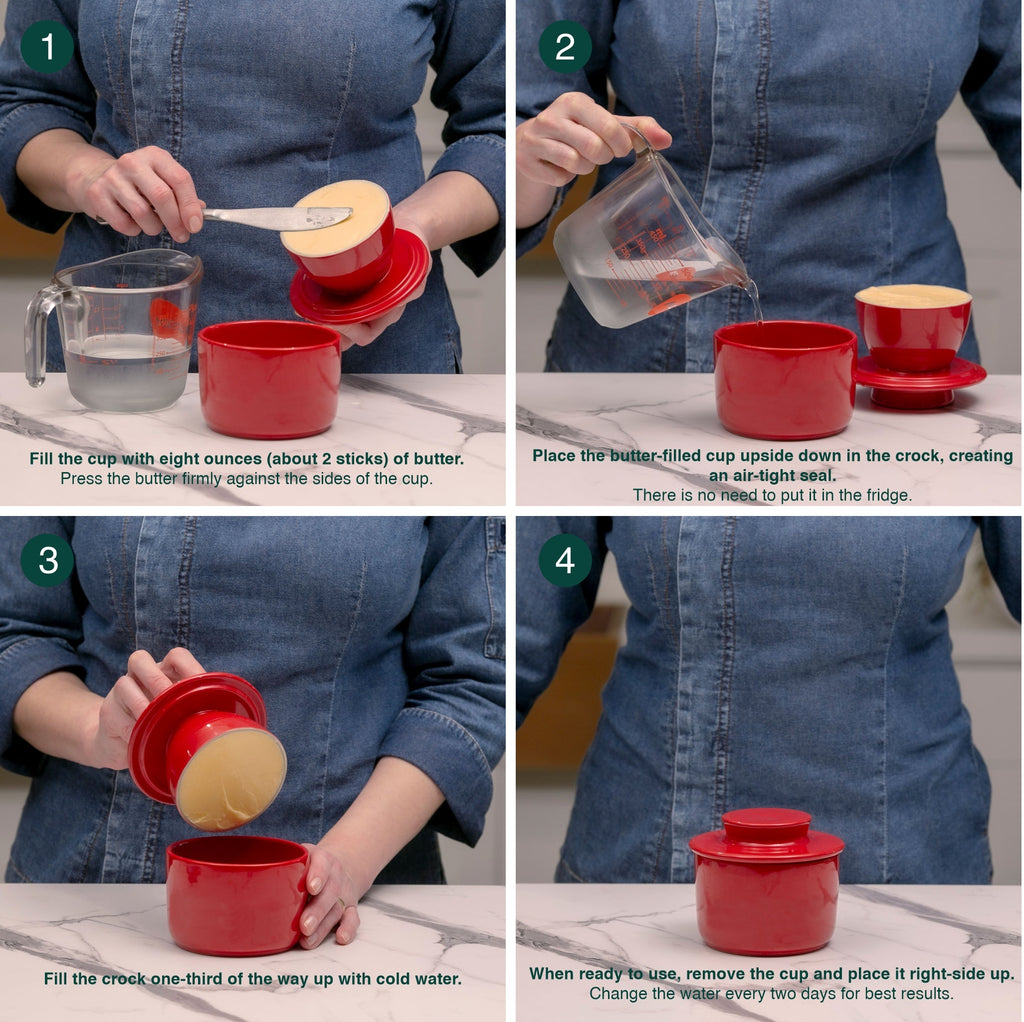 1

Fill the cup with eight ounces (about 2 sticks) of butter.
Press the butter firmly against the sides of the cup.

2

Place the butter-filled cup upside down in the crock, creating an air-tight seal.
There is no need to put it in the fridge.

3

Fill the crock one-third of the way up with cold water.

4

When ready to use, remove the cup and place it right-side up.
Change the water every two days for best results.